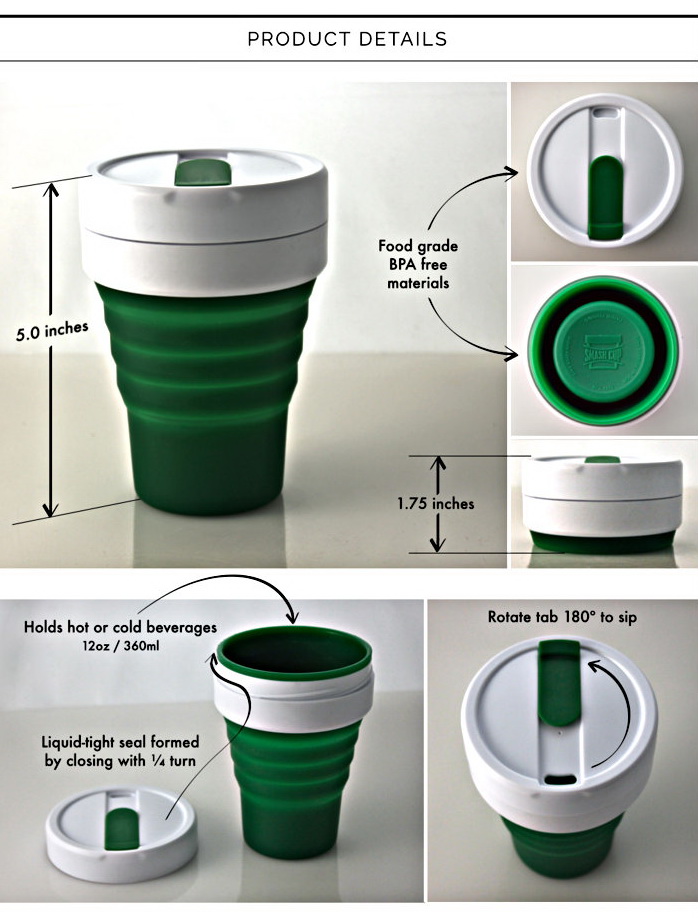 PRODUCT DETAILS

5.0 inches

Food grade BPA free materials

SMASH CUP

1.75 inches

Holds hot or cold beverages
12oz / 360ml

Liquid-tight seal formed by closing with ¼ turn

Rotate tab 180° to sip